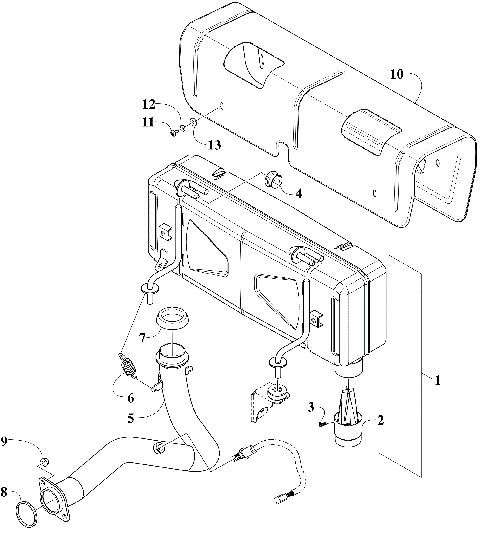 10
12
11
13
4
7
6
5
1
3
2
9
8