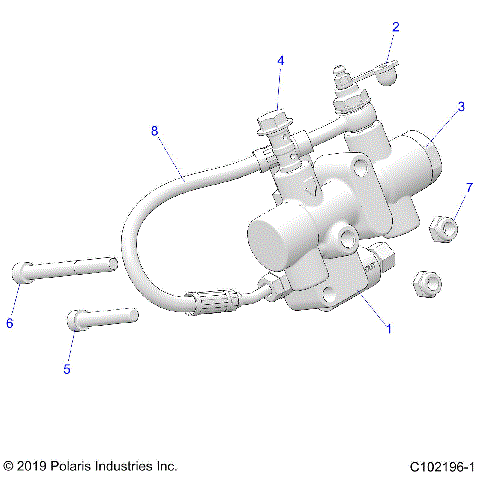 2
4
3
8
7
6
1
5
© 2019 Polaris Industries Inc.
C102196-1