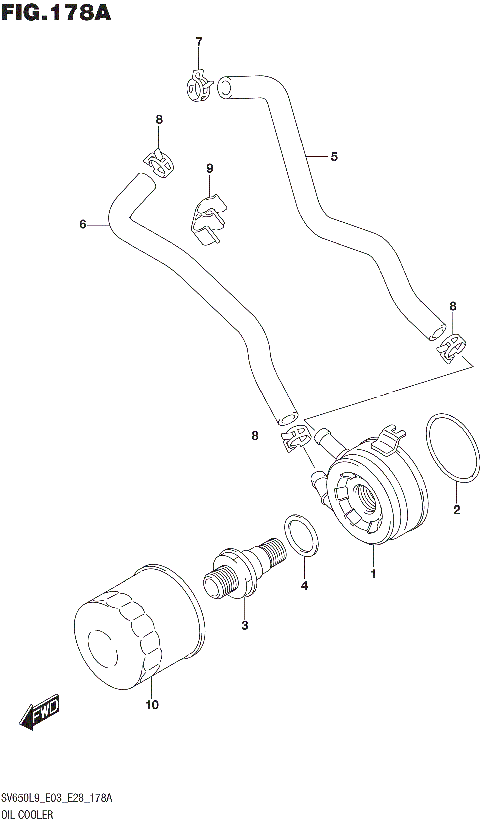 FIG.178A

7

8

9

5

6

8

8

2

1

4

3

10

FWD

SV650L9_E03_E28_178A
OIL COOLER