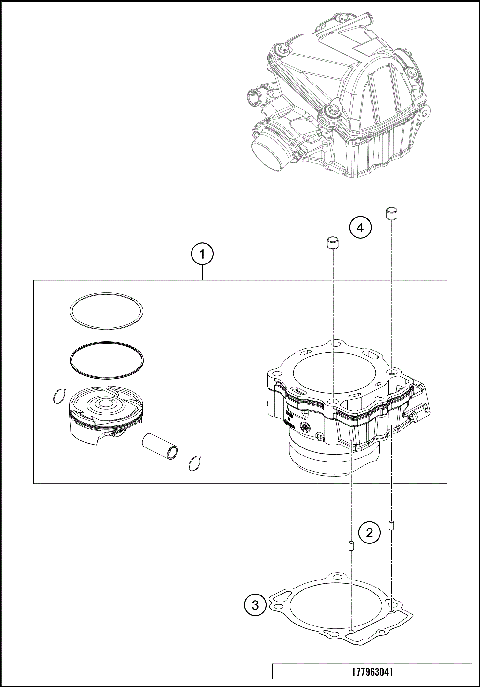 4
1
2
3
177963041