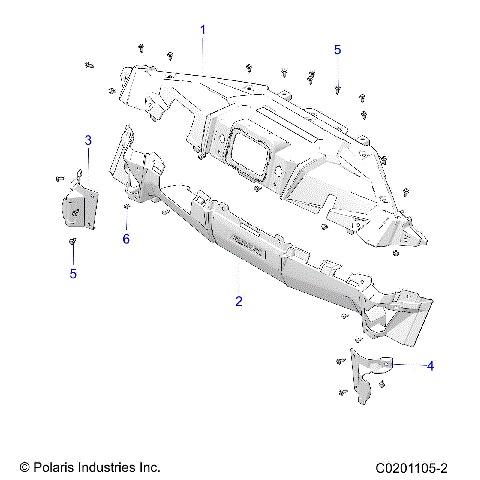 1
5
3
6
5
2
4
© Polaris Industries Inc.
C0201105-2