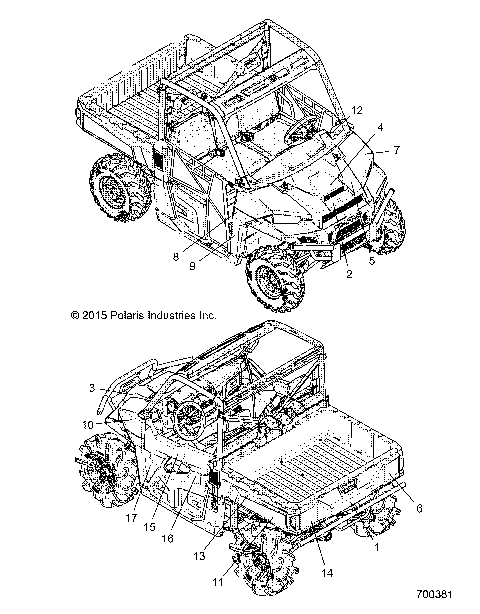 12
4
7
8
9
2
5
© 2015 Polaris Industries Inc.
3
10
17
15
16
13
11
14
1
6
700381