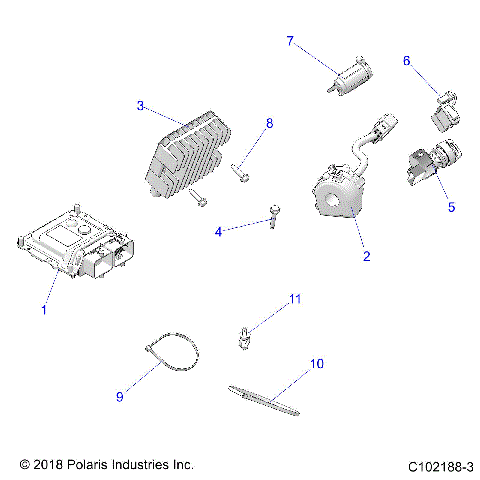 7
6
3
8
5
4
2
1
11
10
9

© 2018 Polaris Industries Inc.

C102188-3