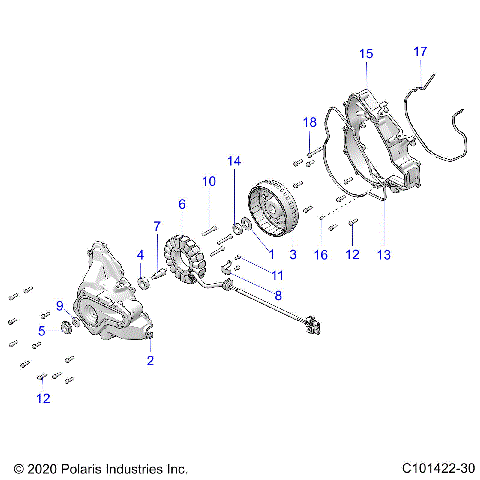 15
17
18
14
10
6
7
4
1
3
16
12
13
11
8
9
5
2
12

© 2020 Polaris Industries Inc.
C101422-30