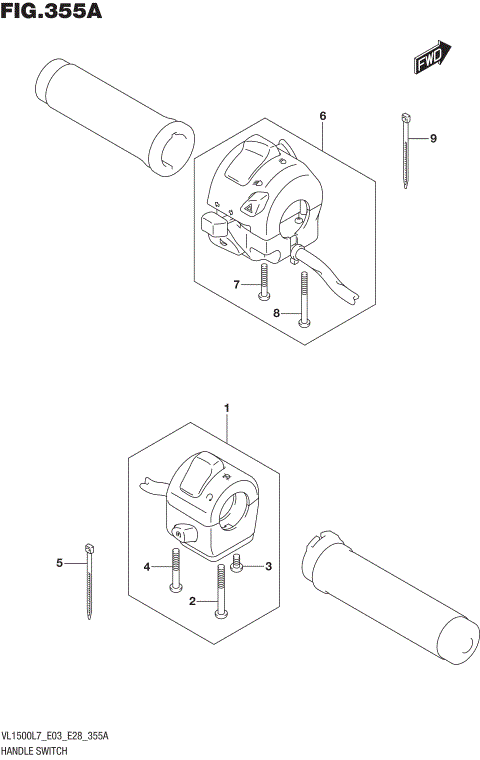 FIG.355A

FWD

6

9

7

8

1

5

4

3

2

VL1500L7_E03_E28_355A
HANDLE SWITCH