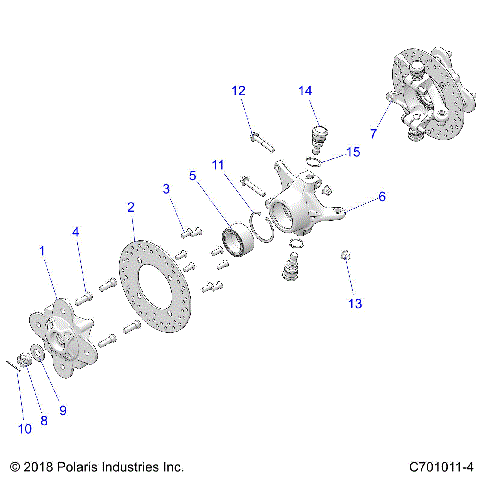 12
14
7
15
11
5
3
6
2
4
1
13
9
8
10

© 2018 Polaris Industries Inc.

C701011-4