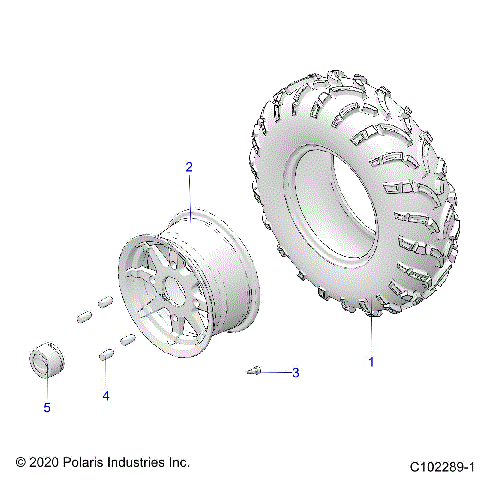 2

1

3

4

5

© 2020 Polaris Industries Inc.

C102289-1