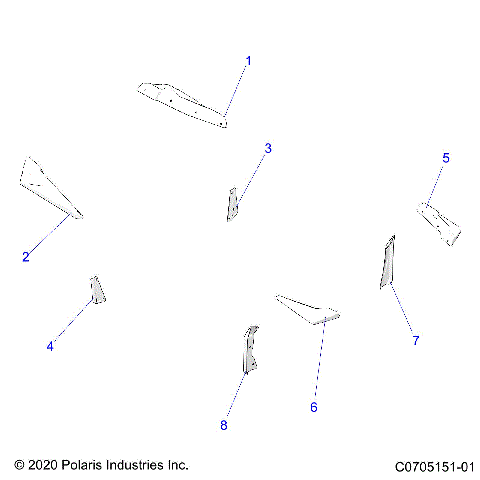 1

3

5

2

4

7

6

8

© 2020 Polaris Industries Inc.

C0705151-01