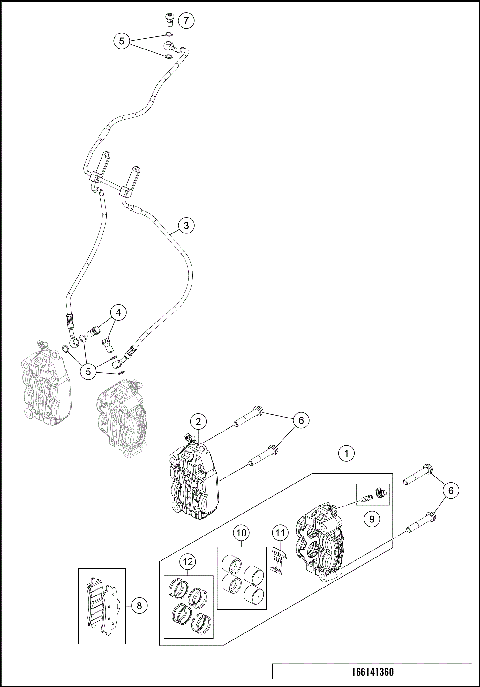 7
5
3
4
5
2
6
1
6
9
10
11
12
8
166141360