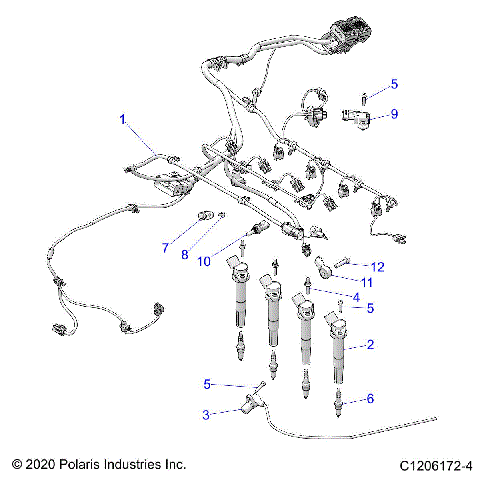 5
9
1
7
8
10
12
11
4
5
2
5
6
3

© 2020 Polaris Industries Inc.

C1206172-4