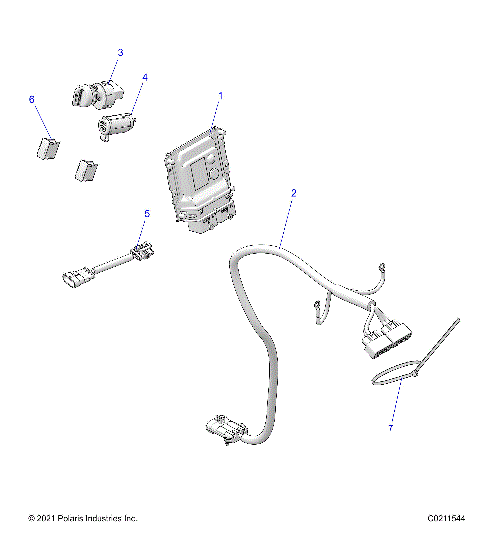 3
4
6
1
2
5
7

© 2021 Polaris Industries Inc.
C0211544