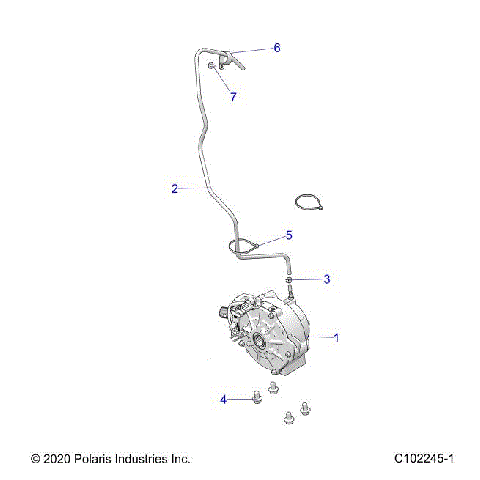 6
7
2
5
3
1
4
© 2020 Polaris Industries Inc.
C102245-1