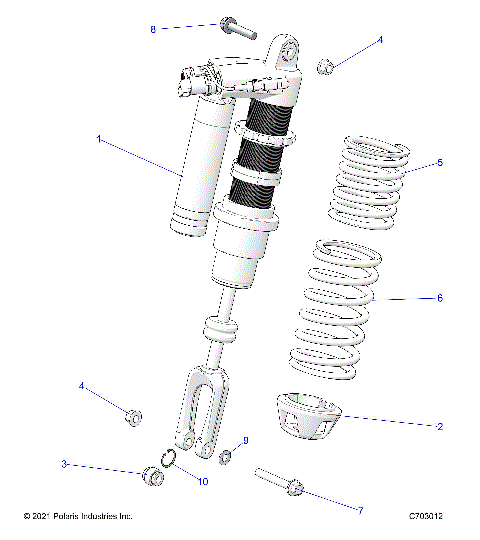 8
4
1
5
6
4
2
9
3
10
7
© 2021 Polaris Industries Inc.
C703012