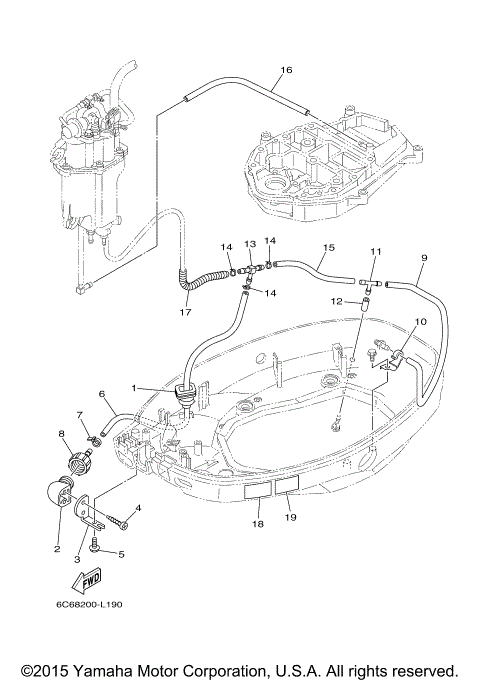 16

14 13 14

15

11

9

17

14

12

10

1

6

7

8

4

2

3

5

18

19

FWD

6C68200-L190

©2015 Yamaha Motor Corporation, U.S.A. All rights reserved.