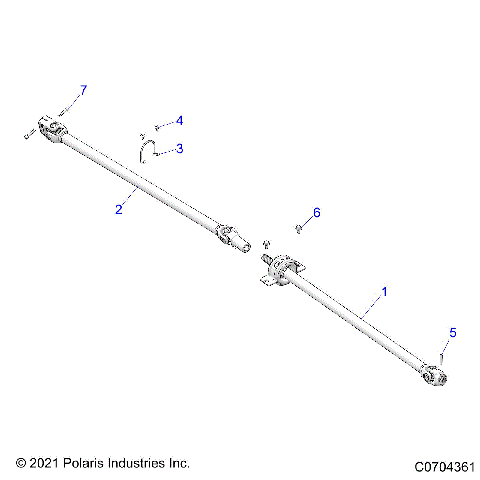 7
4
3
2
6
1
5
© 2021 Polaris Industries Inc.
C0704361