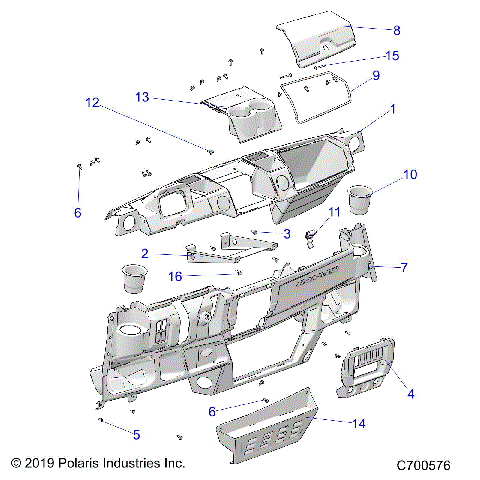 8
15
9
13
12
1
10
6
11
3
2
7
16
4
6
14
5
© 2019 Polaris Industries Inc.
C700576