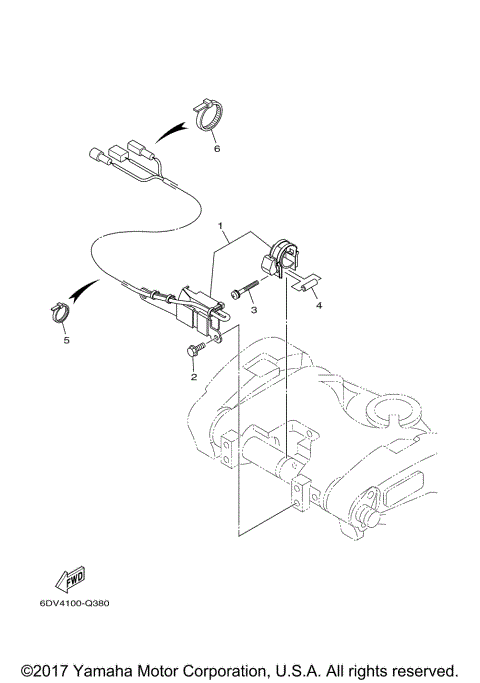 6

1

3

4

5

2

FWD

6DV4100-Q380

©2017 Yamaha Motor Corporation, U.S.A. All rights reserved.