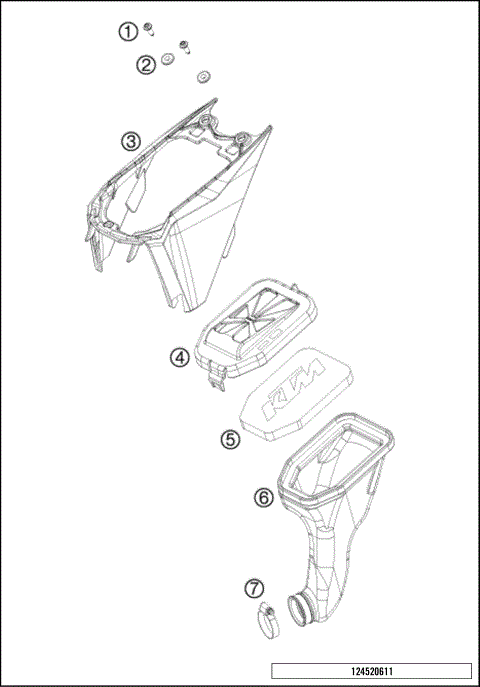 ①
②
③
④
KTM
⑤
⑥
⑦
124520611