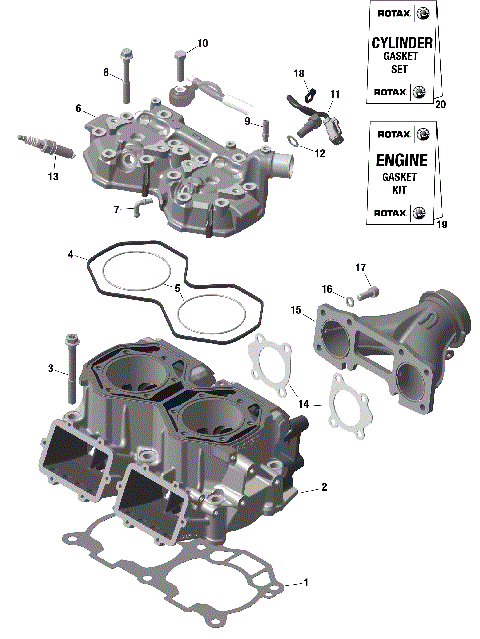 ROTAX

CYLINDER
GASKET
SET

ROTAX

20

ROTAX

ENGINE
GASKET
KIT

ROTAX

19

10
8
18
11
6
9
12
13
7
4
5
17
16
15
3
14
2
1