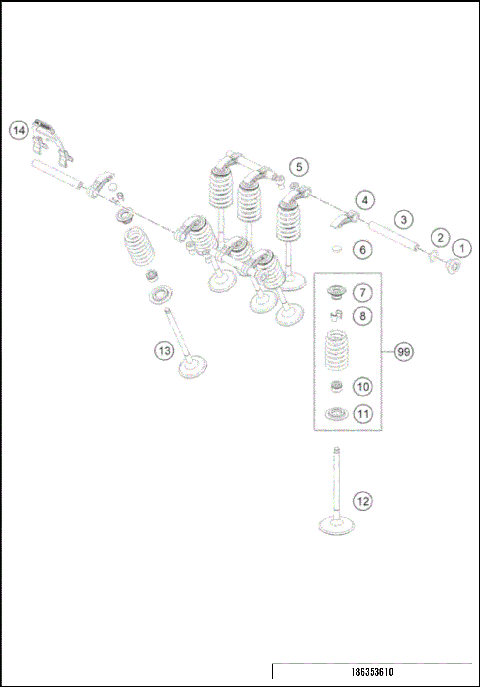 14
5
4
3
2
1
6
7
8
99
10
11
13
12
186353610