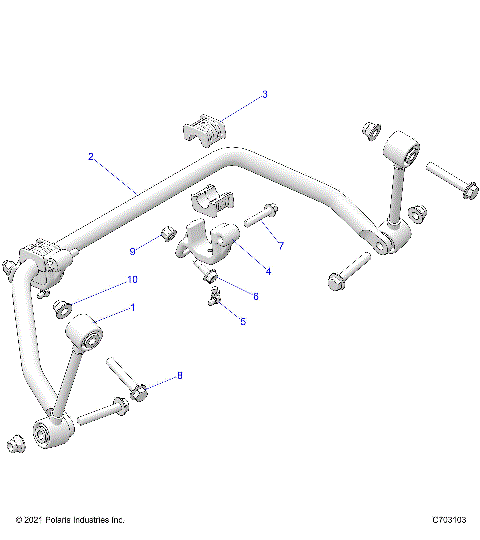 3
2
7
9
4
10
6
1
5
8
© 2021 Polaris Industries Inc.
C703103