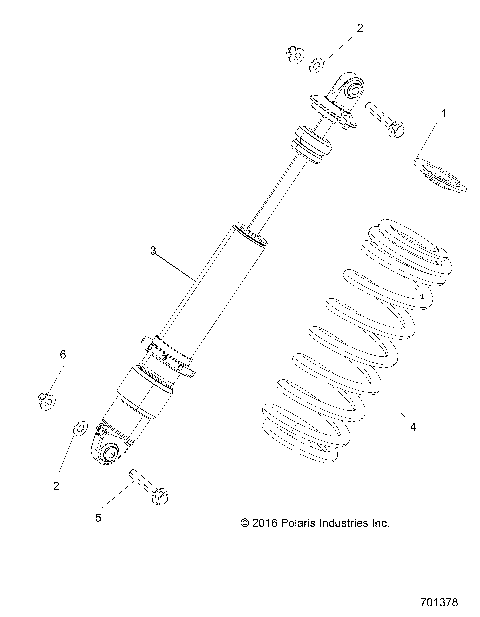 2

1

3

6

4

2

5

© 2016 Polaris Industries Inc.

701378