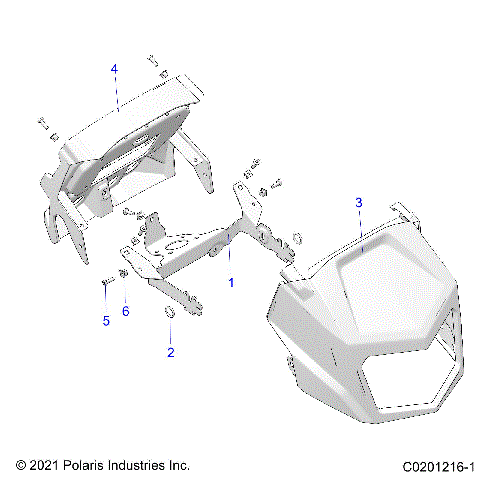 4

3

1

5

6

2

© 2021 Polaris Industries Inc.

C0201216-1