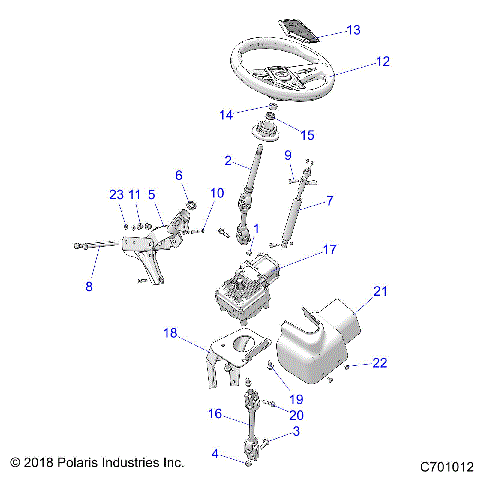 13
12
14
15
2
9
6
23 11 5
10
7
1
17
8
21
18
22
19
20
16
3
4
© 2018 Polaris Industries Inc.
C701012