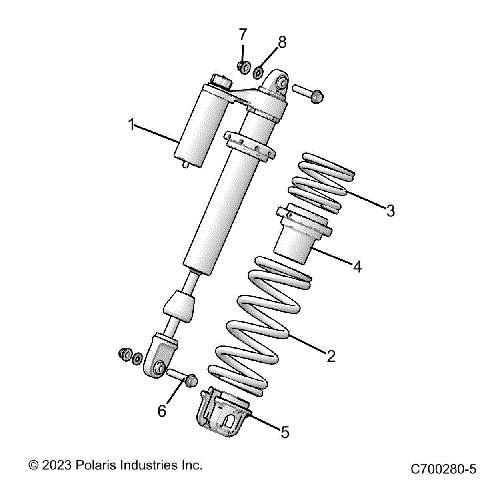 7
8
1
3
4
2
6
5
© 2023 Polaris Industries Inc.
C700280-5