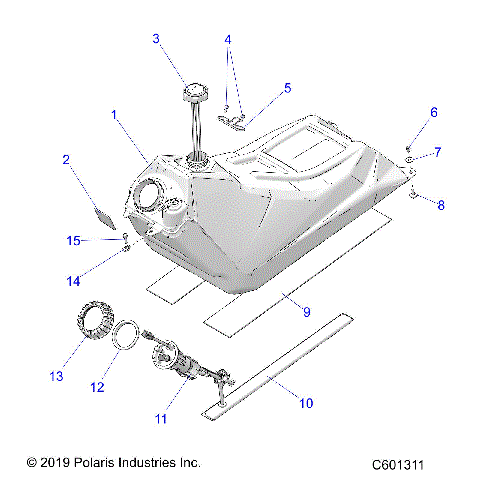 3
4
5
1
6
7
2
8
15
14
9
13
12
11
10
© 2019 Polaris Industries Inc.
C601311