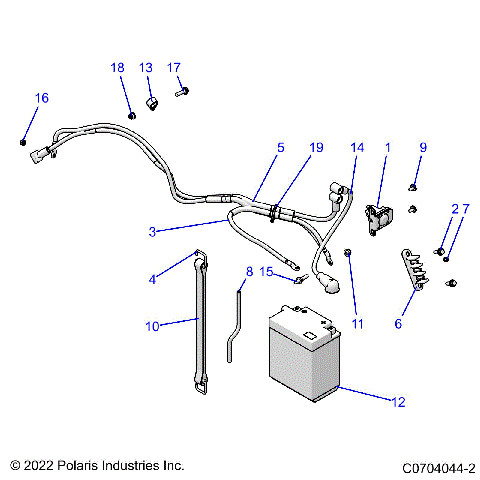 18
13
17
16
5
19
14
1
9
2
7
3
4
8
15
11
6
10
12

© 2022 Polaris Industries Inc.
C0704044-2