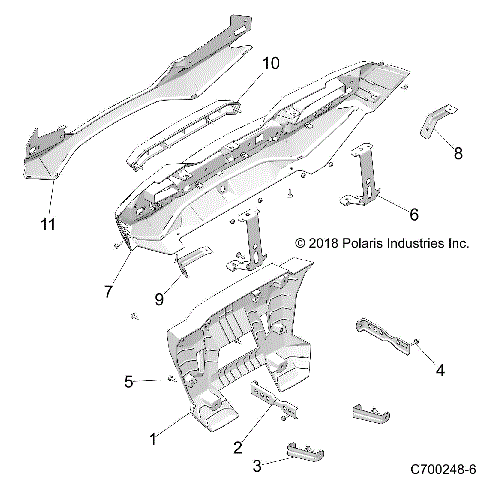 10

8

11

6

© 2018 Polaris Industries Inc.

7

9

4

5

1

2

3

C700248-6