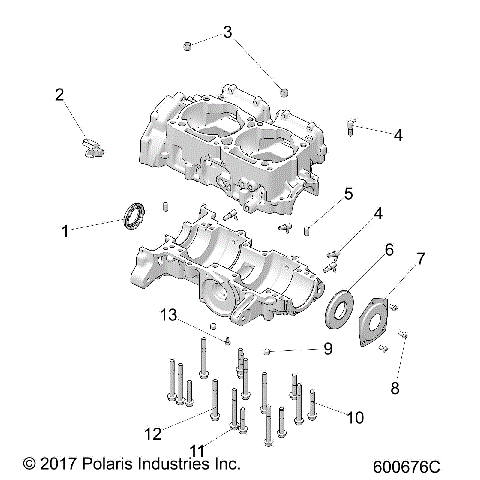 3
2
4
5
4
1
6
7
13
9
8
10
12
11
© 2017 Polaris Industries Inc.
600676C