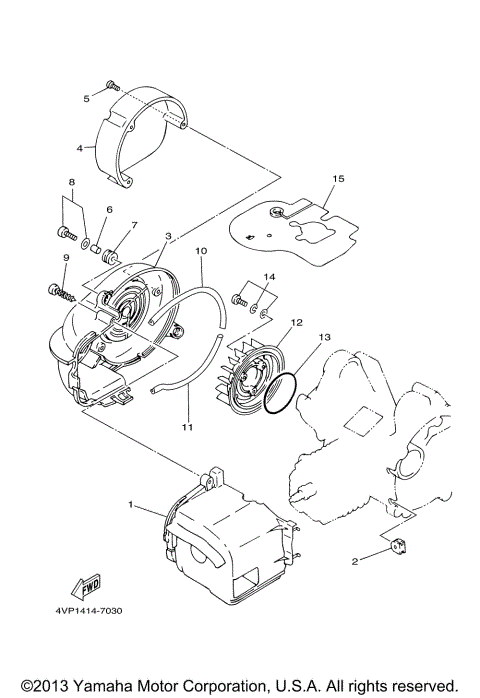 5
4
15
8
6
7
3
10
9
14
12
13
11
1
2
FWD
4VP1414-7030
©2013 Yamaha Motor Corporation, U.S.A. All rights reserved.