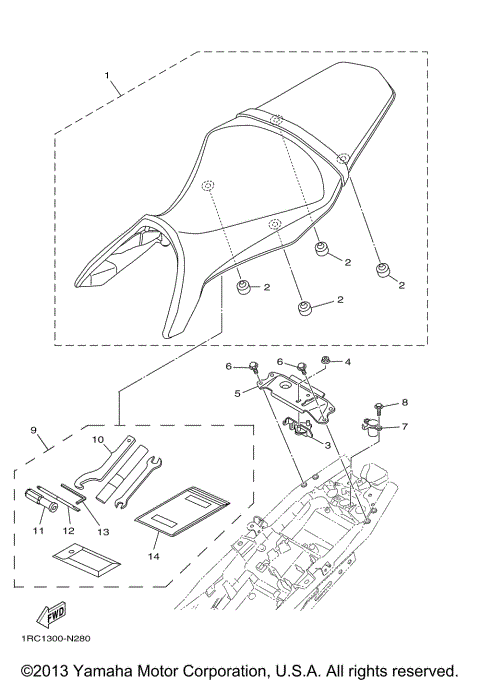 1
2
2
2
2
6
6
4
5
8
7
3
9
10
11
12
13
14
FWD
1RC1300-N280
©2013 Yamaha Motor Corporation, U.S.A. All rights reserved.