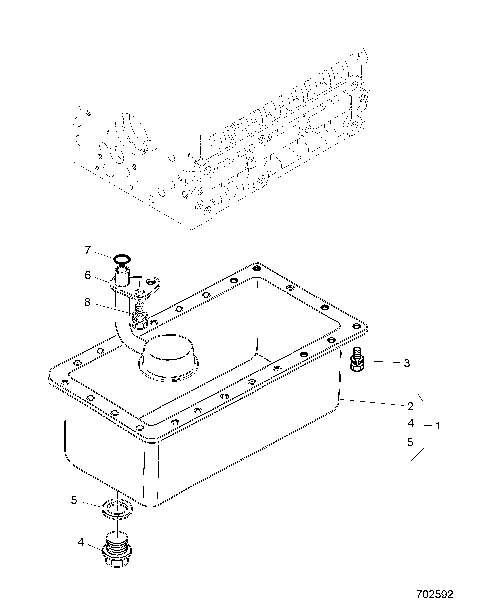 7
6
8
3
2
4
1
5
5
4
702592