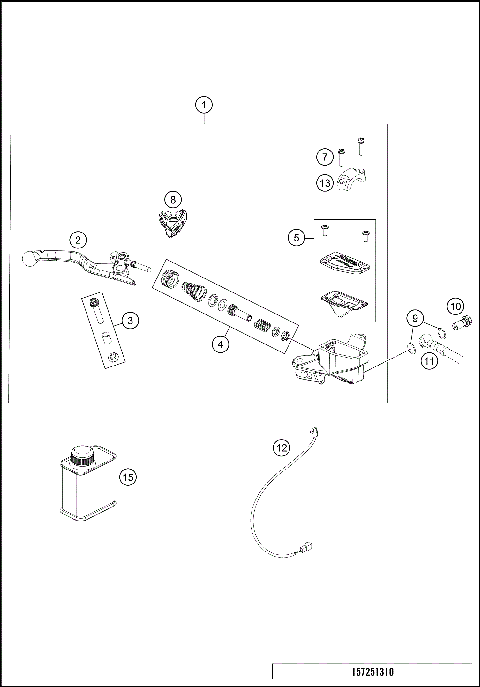 1
7
13
8
5
2
3
4
9
10
11
12
15
157251310