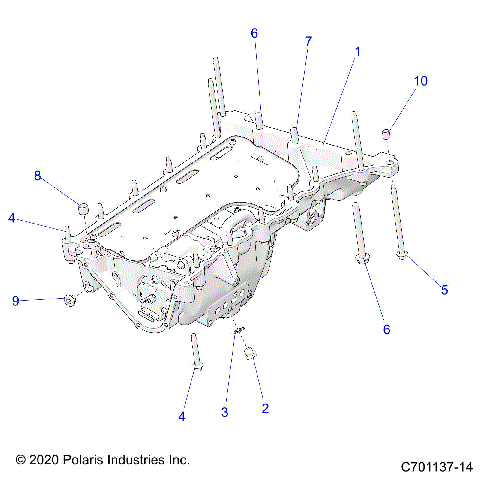 6
7
1
10
8
4
9
5
6
4
3
2

© 2020 Polaris Industries Inc.

C701137-14