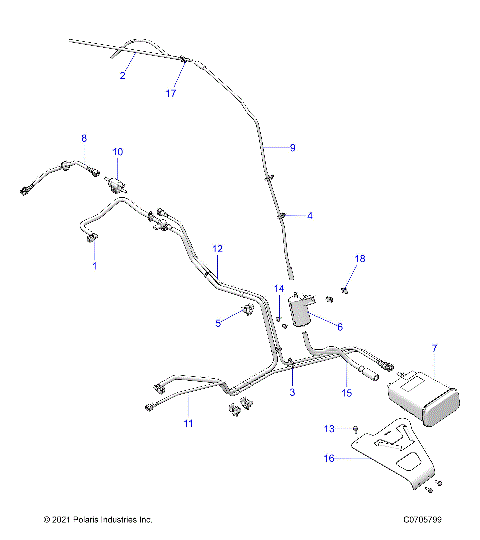 2
17
8
10
9
4
1
12
18
14
5
6
7
3
15
11
13
16
© 2021 Polaris Industries Inc.
C0705799