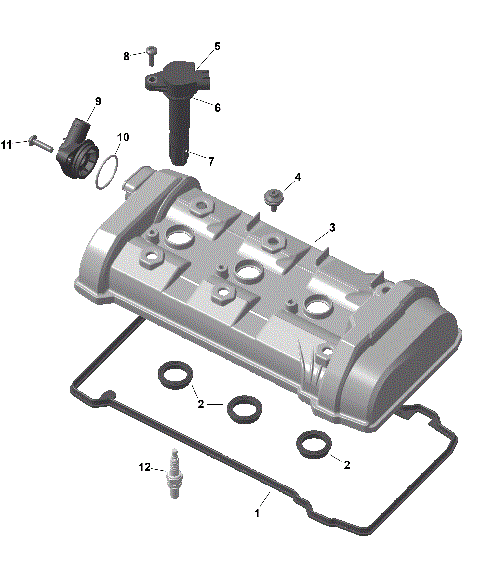 8
5
6
9
11
10
7
4
3
2
2
12
1