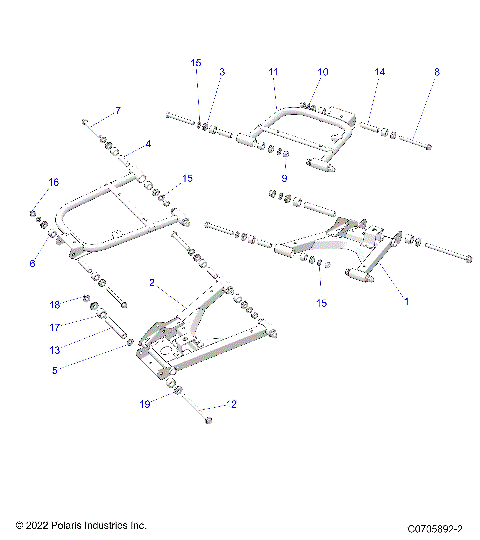 15
3
11
10
14
8
7
4
9
16
15
6
15
1
2
18
17
13
5
19
2

© 2022 Polaris Industries Inc.
C0705892-2