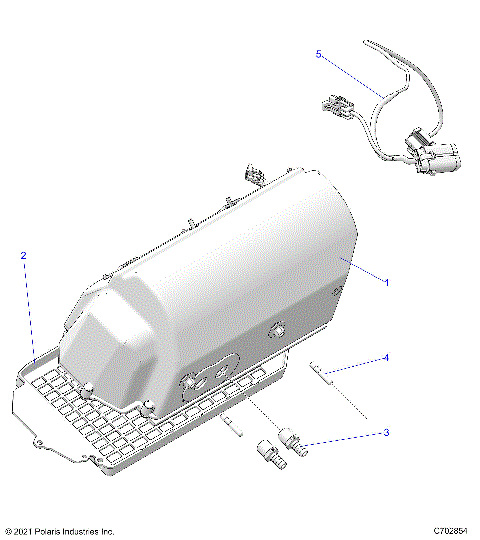 5

2

1

4

3

© 2021 Polaris Industries Inc.

C702854