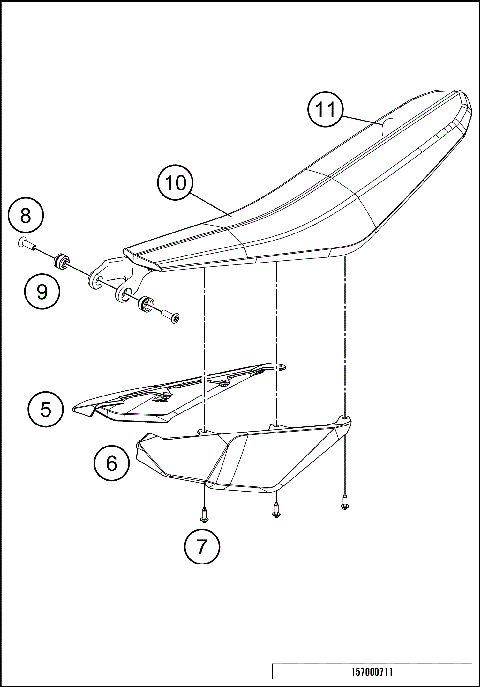 11

10

8

9

5

6

7

157000711