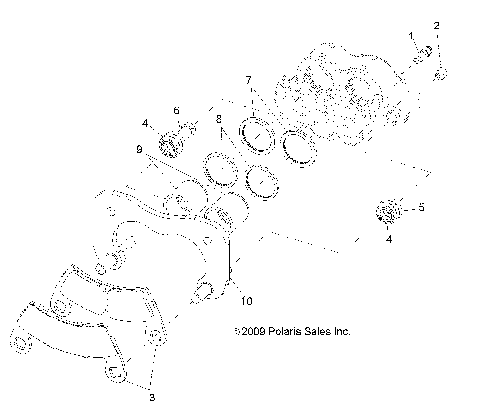 1
2
7
6
4
8
9
5
4
10
©2009 Polaris Sales Inc.
3