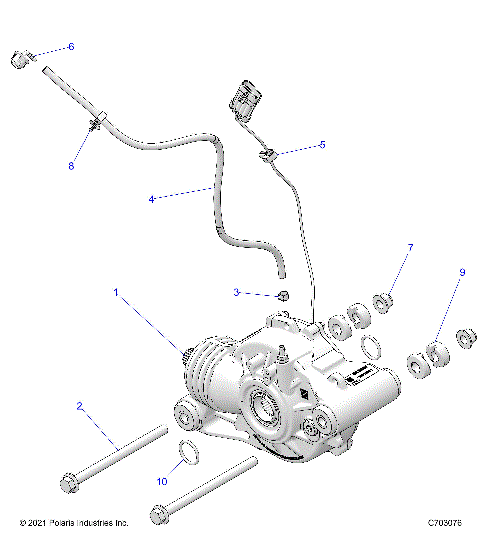 6
8
5
4
7
9
3
1
2
10
© 2021 Polaris Industries Inc.
C703076