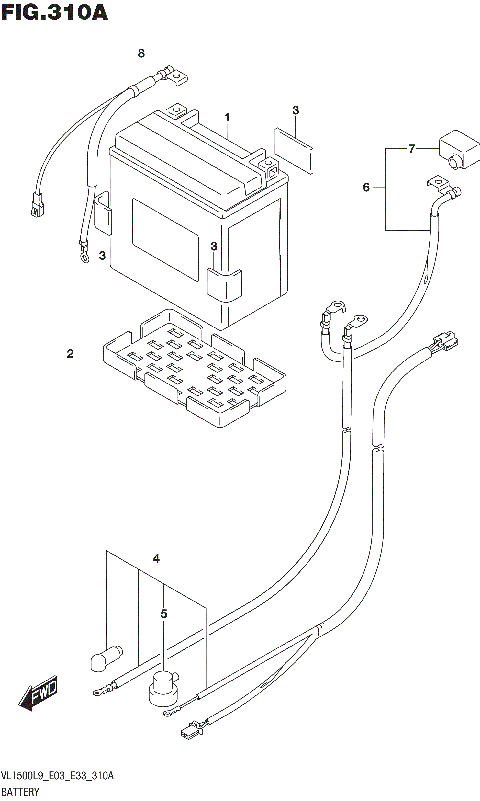 FIG.310A

8
1
3
7
6
3
3
2
4
5
FWD

VL1500L9_E03_E33_310A
BATTERY