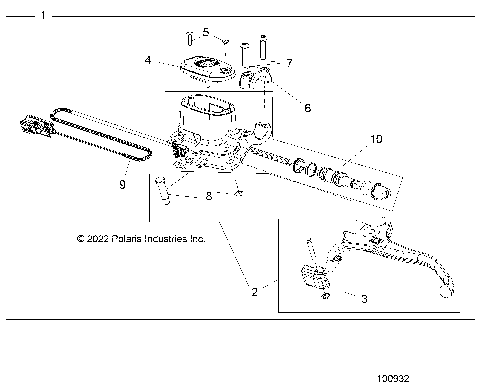 1

5

4

7

6

10

9

8

© 2022 Polaris Industries Inc.

2

3

100932