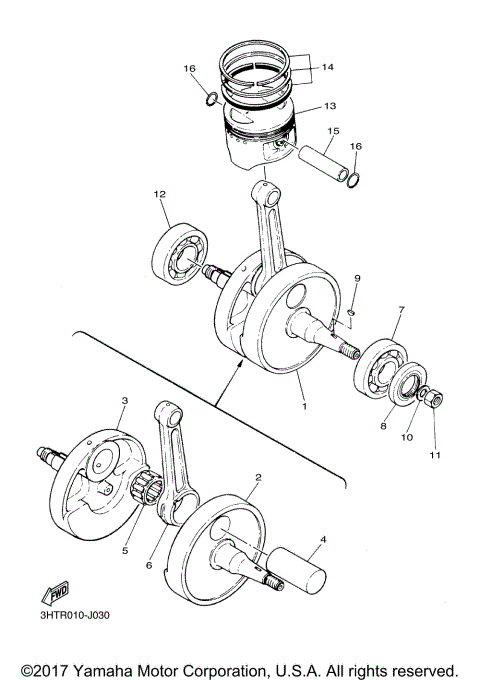 16
14
13
15
16
12
9
7
1
8
10
11
3
2
4
5
6
FWD
3HTR010-J030

©2017 Yamaha Motor Corporation, U.S.A. All rights reserved.