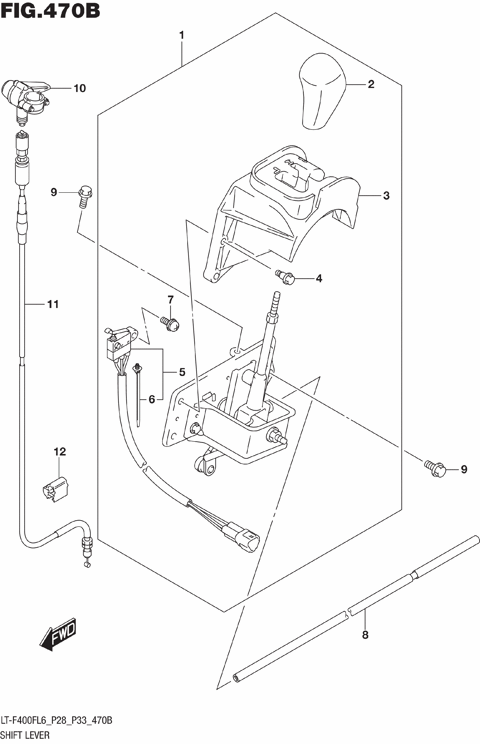 FIG.470B

1
2
10
3
9
4
7
11
5
6
9
12
8
FWD

LT-F400FL6_P28_P33_470B
SHIFT LEVER