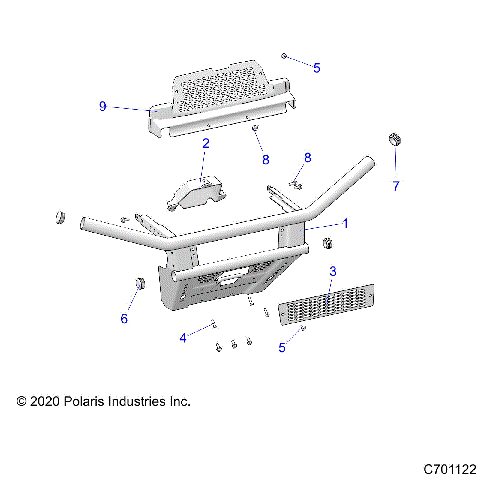 5
9
2
8
8
7
1
3
6
4
5
© 2020 Polaris Industries Inc.
C701122